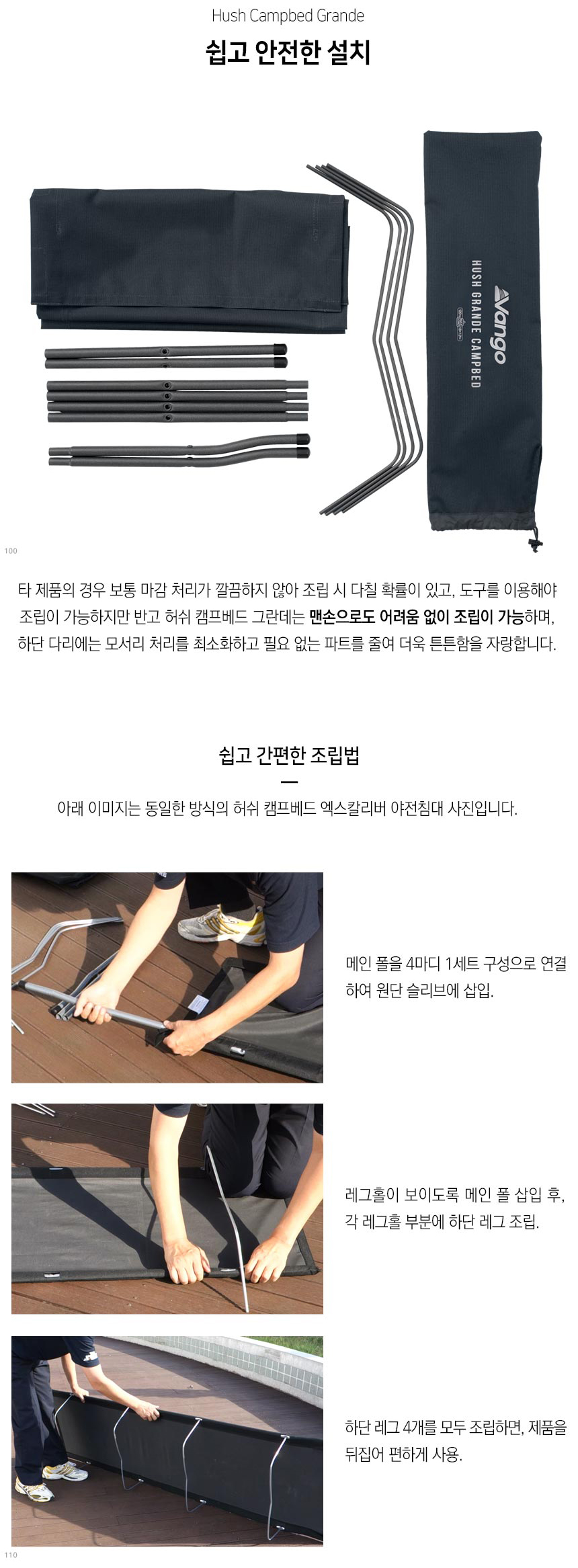 Hush Campbed Grande

쉽고 안전한 설치

Vango

HUSH GRANDE CAMPBED

100

타 제품의 경우 보통 마감 처리가 깔끔하지 않아 조립 시 다칠 확률이 있고, 도구를 이용해야 조립이 가능하지만 반고 허쉬 캠프베드 그란데는 맨손으로도 어려움 없이 조립이 가능하며, 하단 다리에는 모서리 처리를 최소화하고 필요 없는 파트를 줄여 더욱 튼튼함을 자랑합니다.

쉽고 간편한 조립법

아래 이미지는 동일한 방식의 허쉬 캠프베드 엑스칼리버 야전침대 사진입니다.

메인 폴을 4마디 1세트 구성으로 연결하여 원단 슬리브에 삽입.

레그홀이 보이도록 메인 폴 삽입 후, 각 레그홀 부분에 하단 레그 조립.

하단 레그 4개를 모두 조립하면, 제품을 뒤집어 편하게 사용.

110