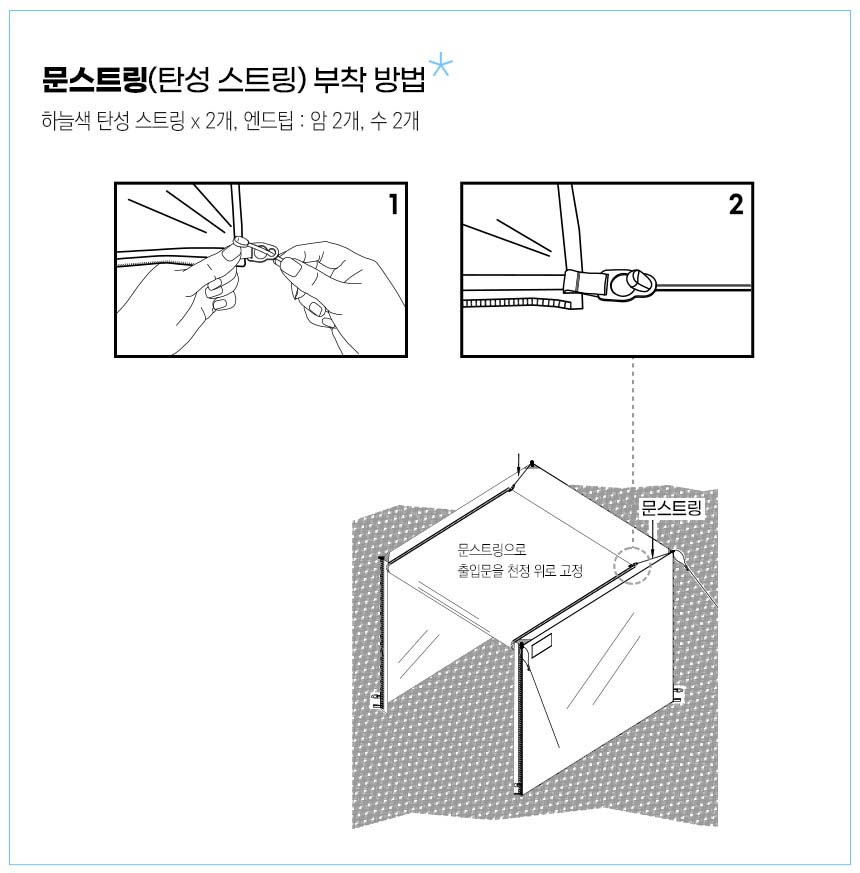 문스트링(탄성 스트링) 부착 방법

하늘색 탄성 스트링 x 2개, 엔드팁 : 암 2개, 수 2개

1

2

문스트링

문스트링으로
출입문을 천정 위로 고정