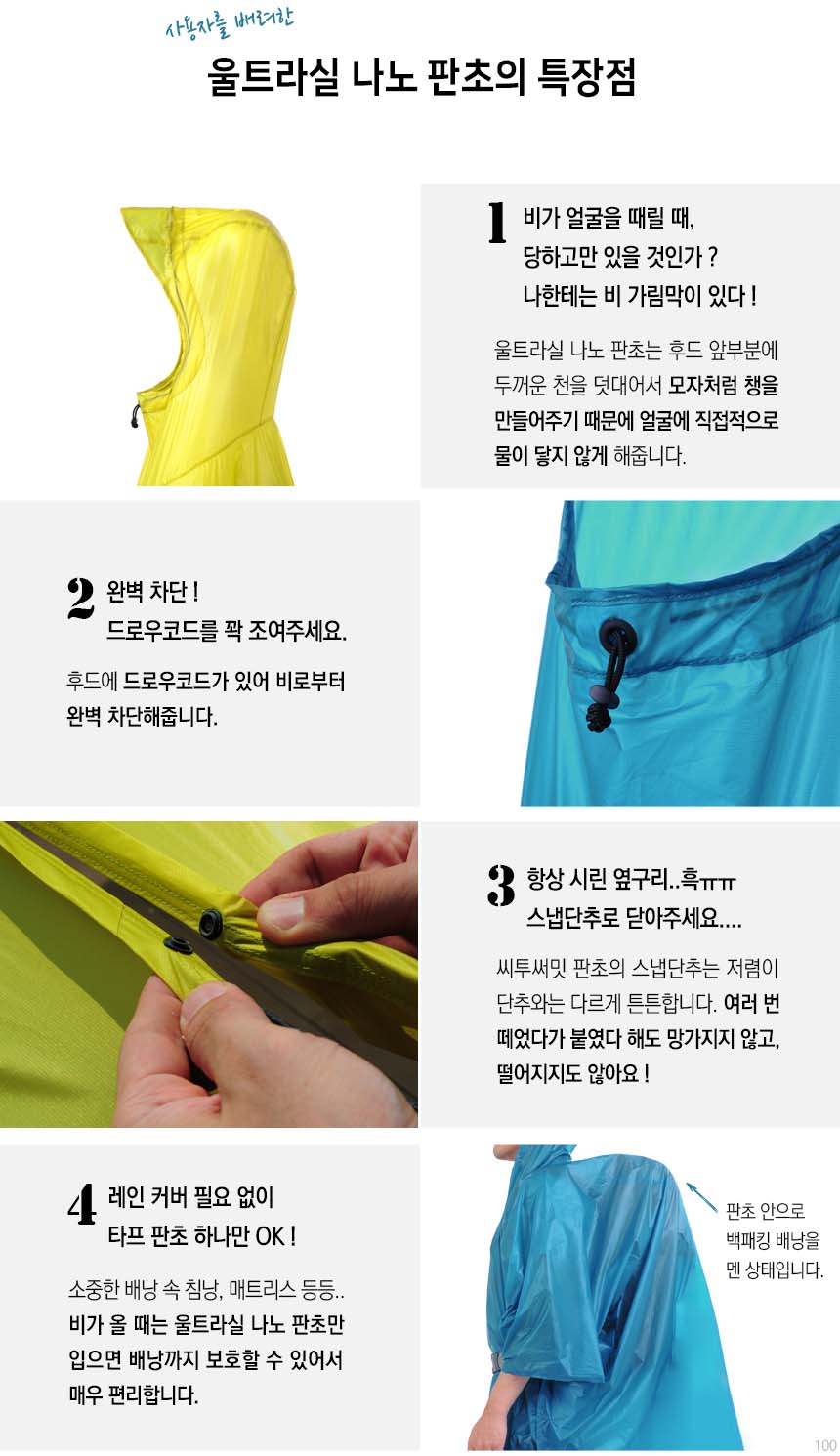 사용자를 배려한
울트라실 나노 판초의 특장점

1 비가 얼굴을 때릴 때,
당하고만 있을 것인가 ?
나한테는 비 가림막이 있다 !

울트라실 나노 판초는 후드 앞부분에 두꺼운 천을 덧대어서 모자처럼 챙을 만들어주기 때문에 얼굴에 직접적으로 물이 닿지 않게 해줍니다.

2 완벽 차단 !
드로우코드를 꽉 조여주세요.

후드에 드로우코드가 있어 비로부터 완벽 차단해줍니다.

3 항상 시린 옆구리..흑ㅠㅠ
스냅단추로 닫아주세요....

씨투써밋 판초의 스냅단추는 저렴이 단추와는 다르게 튼튼합니다. 여러 번 떼었다가 붙였다 해도 망가지지 않고, 떨어지지도 않아요 !

4 레인 커버 필요 없이
타프 판초 하나만 OK !

소중한 배낭 속 침낭, 매트리스 등등.. 비가 올 때는 울트라실 나노 판초만 입으면 배낭까지 보호할 수 있어서 매우 편리합니다.

판초 안으로
백패킹 배낭을
멘 상태입니다.

100